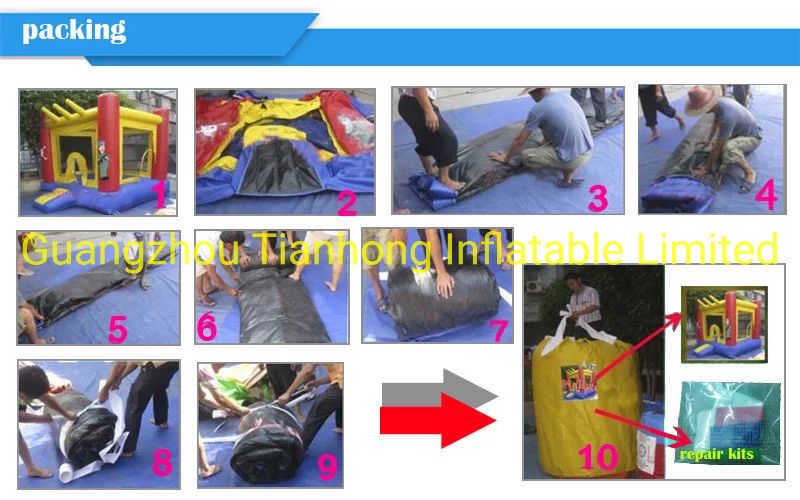 packing

1

2

3

4

Guangzhou Tianhong Inflatable Limited

5

6

7

8

9

10

repair kits