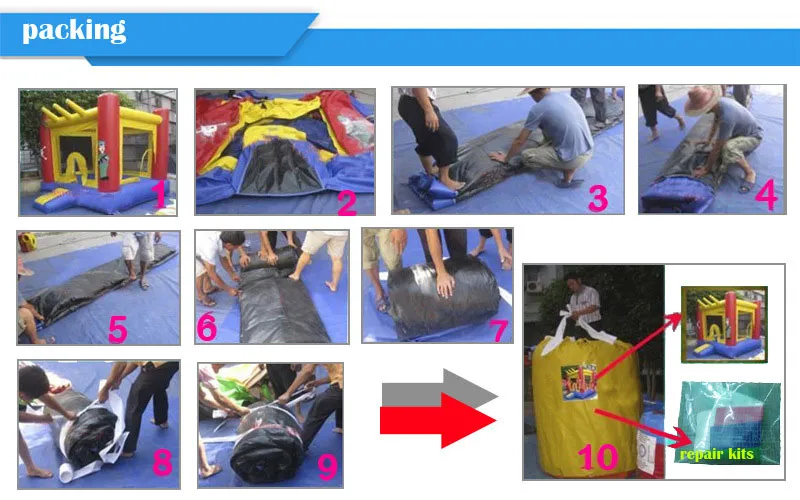 packing

1

2

3

4

5

6

7

8

9

10

repair kits