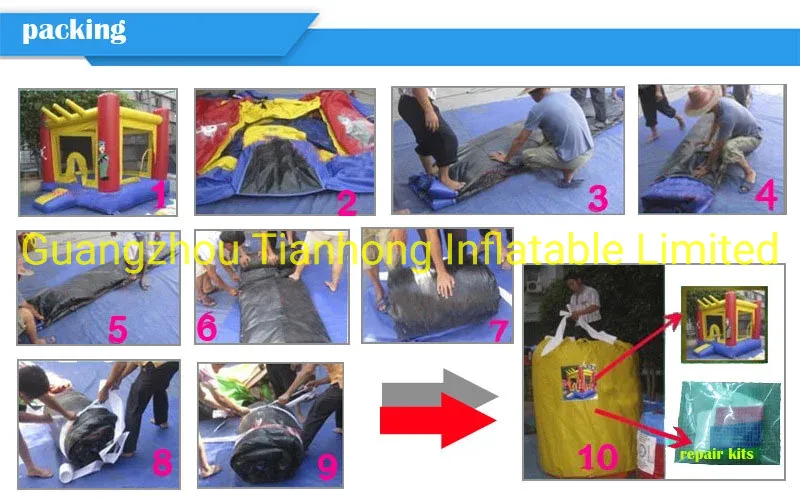 packing

1

2

3

4

Guangzhou Tianhong Inflatable Limited

5

6

7

8

9

10

repair kits